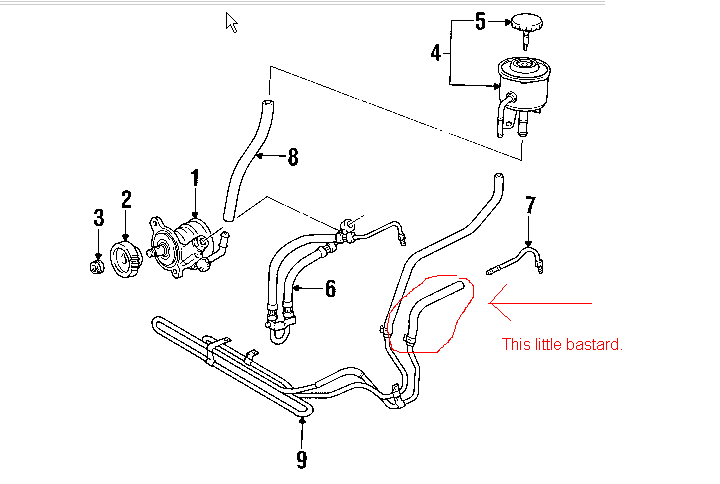 5
4
8
1
2
3
7
6
This little bastard.
9